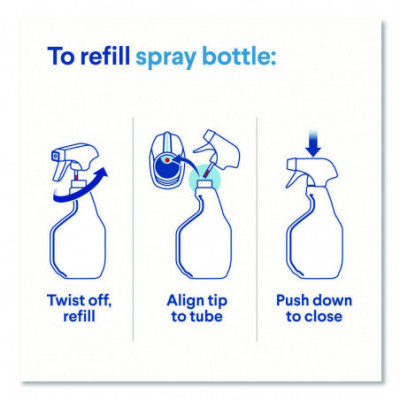 To refill spray bottle:

Twist off, refill

Align tip to tube

Push down to close