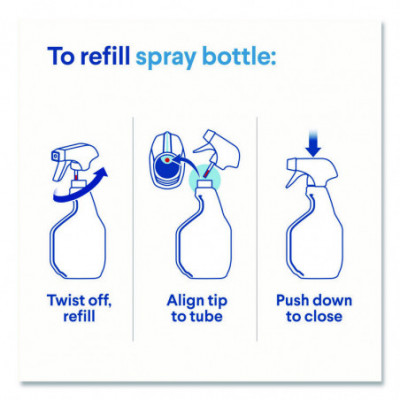 To refill spray bottle:

Twist off, refill

Align tip to tube

Push down to close