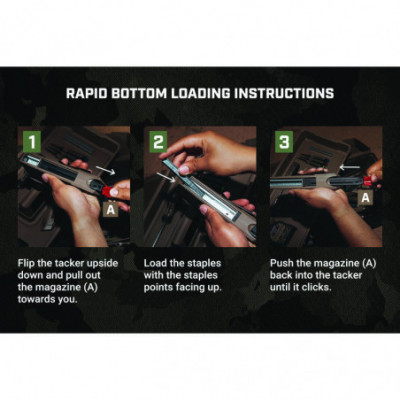 RAPID BOTTOM LOADING INSTRUCTIONS

1

A

Flip the tacker upside down and pull out the magazine (A) towards you.

2

Load the staples with the staples points facing up.

3

A

Push the magazine (A) back into the tacker until it clicks.