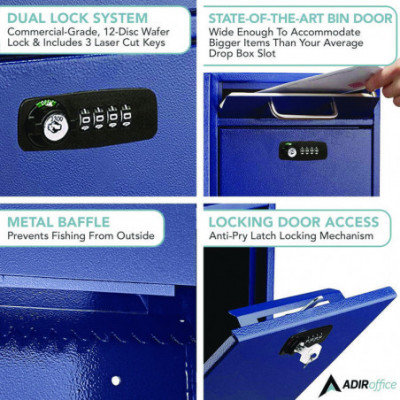 DUAL LOCK SYSTEM
Commercial-Grade, 12-Disc Wafer Lock & Includes 3 Laser Cut Keys

STATE-OF-THE-ART BIN DOOR
Wide Enough To Accommodate Bigger Items Than Your Average Drop Box Slot

METAL BAFFLE
Prevents Fishing From Outside

LOCKING DOOR ACCESS
Anti-Pry Latch Locking Mechanism

ADIRoffice