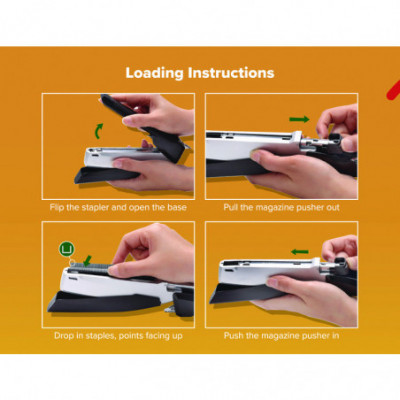 Loading Instructions

Flip the stapler and open the base

Pull the magazine pusher out

Drop in staples, points facing up

Push the magazine pusher in