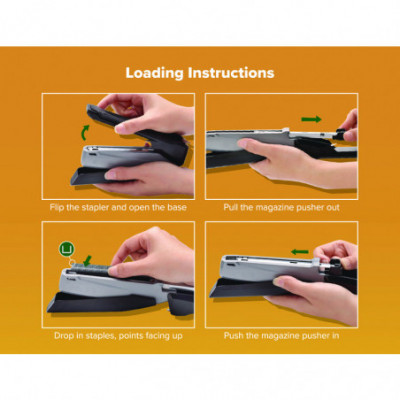 Loading Instructions

Flip the stapler and open the base

Pull the magazine pusher out

Drop in staples, points facing up

Push the magazine pusher in