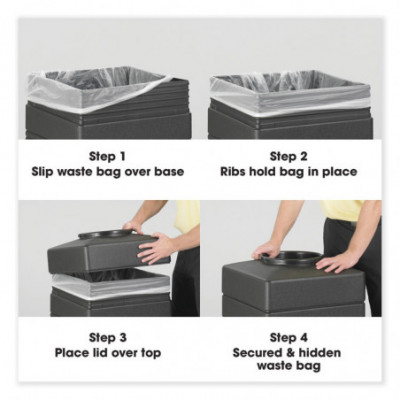 Step 1
Slip waste bag over base

Step 2
Ribs hold bag in place

Step 3
Place lid over top

Step 4
Secured & hidden waste bag