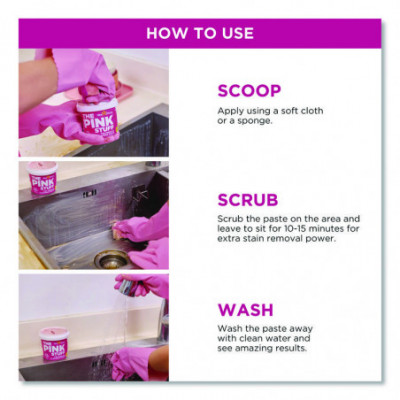 HOW TO USE

THE PINK STUFF

SCOOP

Apply using a soft cloth or a sponge.

THE PINK STUFF

SCRUB

Scrub the paste on the area and leave to sit for 10-15 minutes for extra stain removal power.

THE PINK STUFF

WASH

Wash the paste away with clean water and see amazing results.