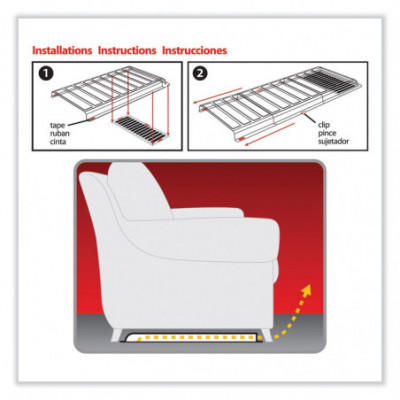 Installations Instructions Instrucciones

1

tape
ruban
cinta

2

clip
pince
sujetador