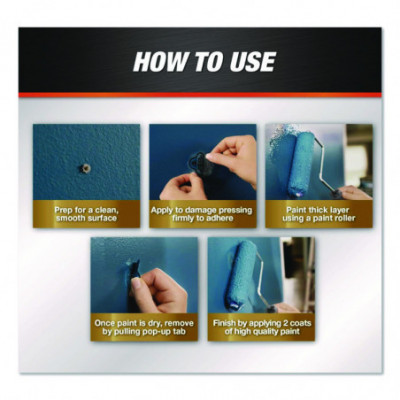 HOW TO USE

Prep for a clean, smooth surface

Apply to damage pressing firmly to adhere

Paint thick layer using a paint roller

Once paint is dry, remove by pulling pop-up tab

Finish by applying 2 coats of high quality paint